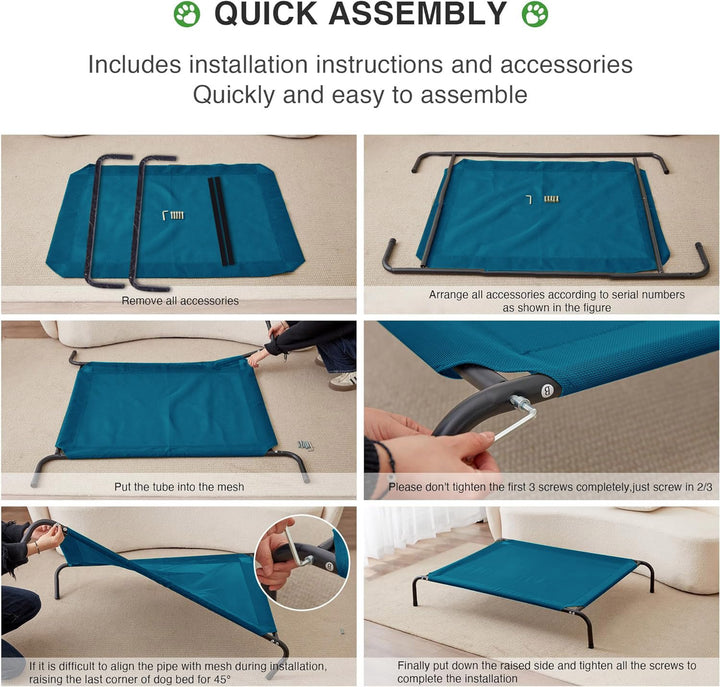 QUICK ASSEMBLY

Includes installation instructions and accessories
Quickly and easy to assemble

Remove all accessories

Arrange all accessories according to serial numbers as shown in the figure

Put the tube into the mesh

B

Please don't tighten the first 3 screws completely,just screw in 2/3

If it is difficult to align the pipe with mesh during installation, raising the last corner of dog bed for 45°

Finally put down the raised side and tighten all the screws to complete the installation